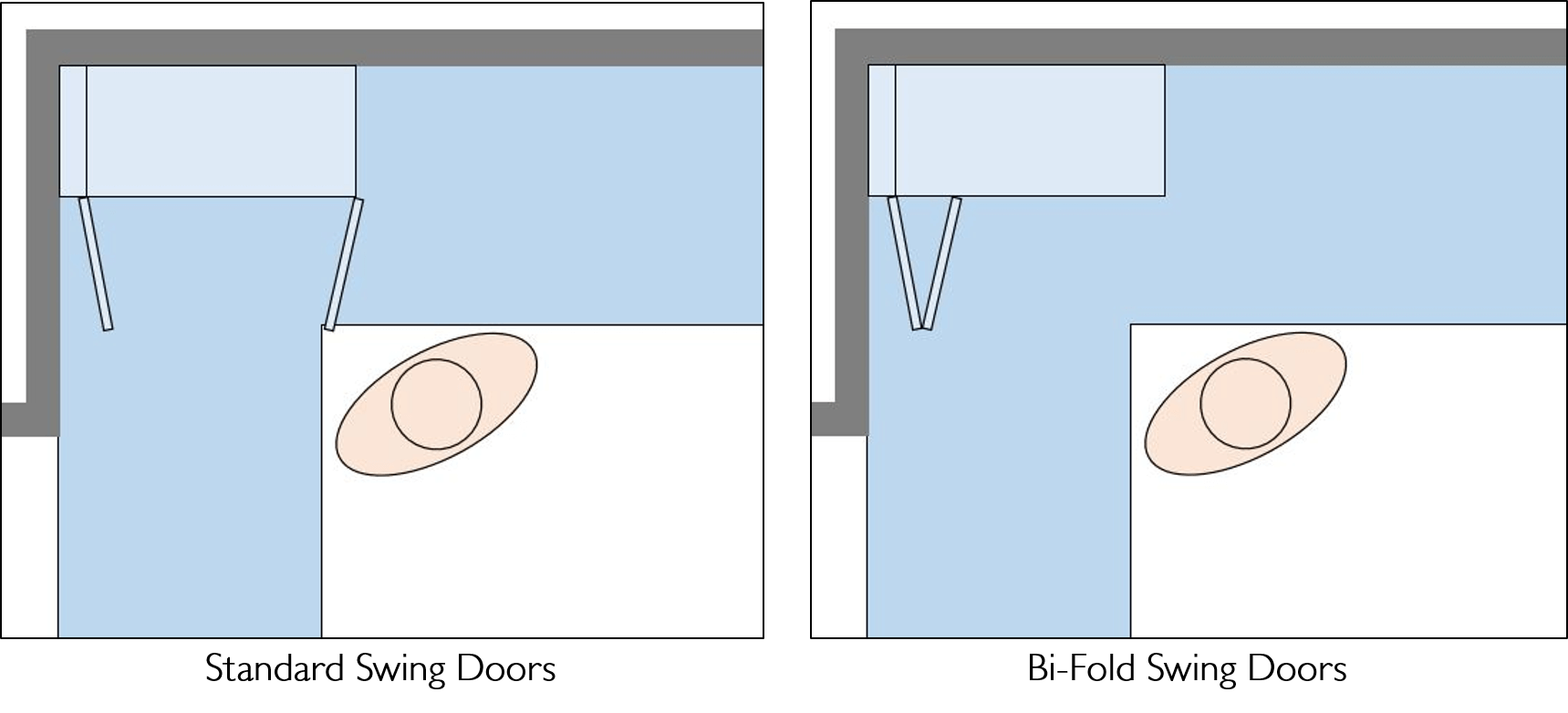 Standard Swing Doors

Bi-Fold Swing Doors